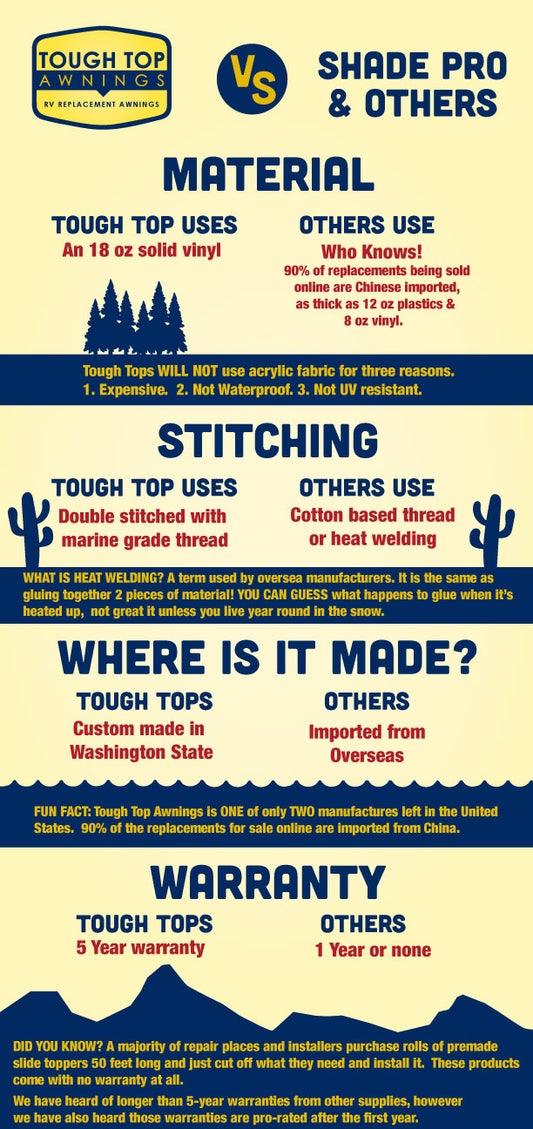 TOUGH TOP AWNINGS
RV REPLACEMENT AWNINGS

VS

SHADE PRO & OTHERS

MATERIAL

TOUGH TOP USES
An 18 oz solid vinyl

OTHERS USE
Who Knows!
90% of replacements being sold online are Chinese imported, as thick as 12 oz plastics & 8 oz vinyl.

Tough Tops WILL NOT use acrylic fabric for three reasons.
1. Expensive. 2. Not Waterproof. 3. Not UV resistant.

STITCHING

TOUGH TOP USES
Double stitched with marine grade thread

OTHERS USE
Cotton based thread or heat welding

WHAT IS HEAT WELDING? A term used by oversea manufacturers. It is the same as gluing together 2 pieces of material! YOU CAN GUESS what happens to glue when it's heated up, not great it unless you live year round in the snow.

WHERE IS IT MADE?

TOUGH TOPS
Custom made in Washington State

OTHERS
Imported from Overseas

FUN FACT: Tough Top Awnings is ONE of only TWO manufactures left in the United States. 90% of the replacements for sale online are imported from China.

WARRANTY

TOUGH TOPS
5 Year warranty

OTHERS
1 Year or none

DID YOU KNOW? A majority of repair places and installers purchase rolls of premade slide toppers 50 feet long and just cut off what they need and install it. These products come with no warranty at all.
We have heard of longer than 5-year warranties from other supplies, however we have also heard those warranties are pro-rated after the first year.